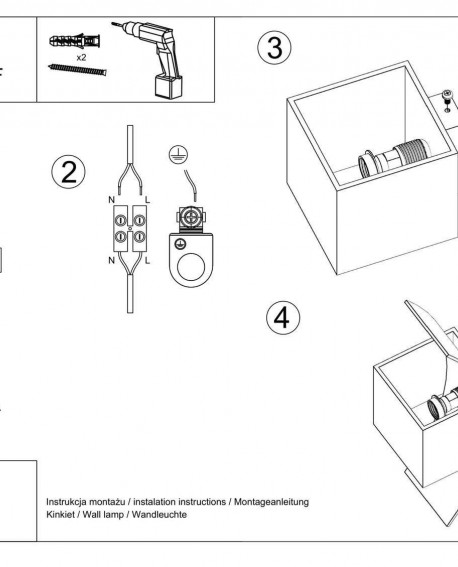 x2

3

2

N L

N L

4

Instrukcja montażu / instalation instructions / Montageanleitung
Kinkiet / Wall lamp / Wandleuchte