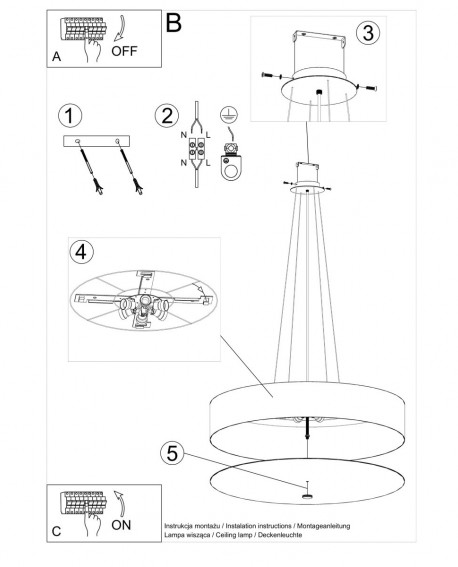 A
OFF
B
3
1
2
N
L
N
L
4
5
C
ON
Instrukcja montażu / Instalation instructions / Montageanleitung
Lampa wisząca / Ceiling lamp / Deckenleuchte