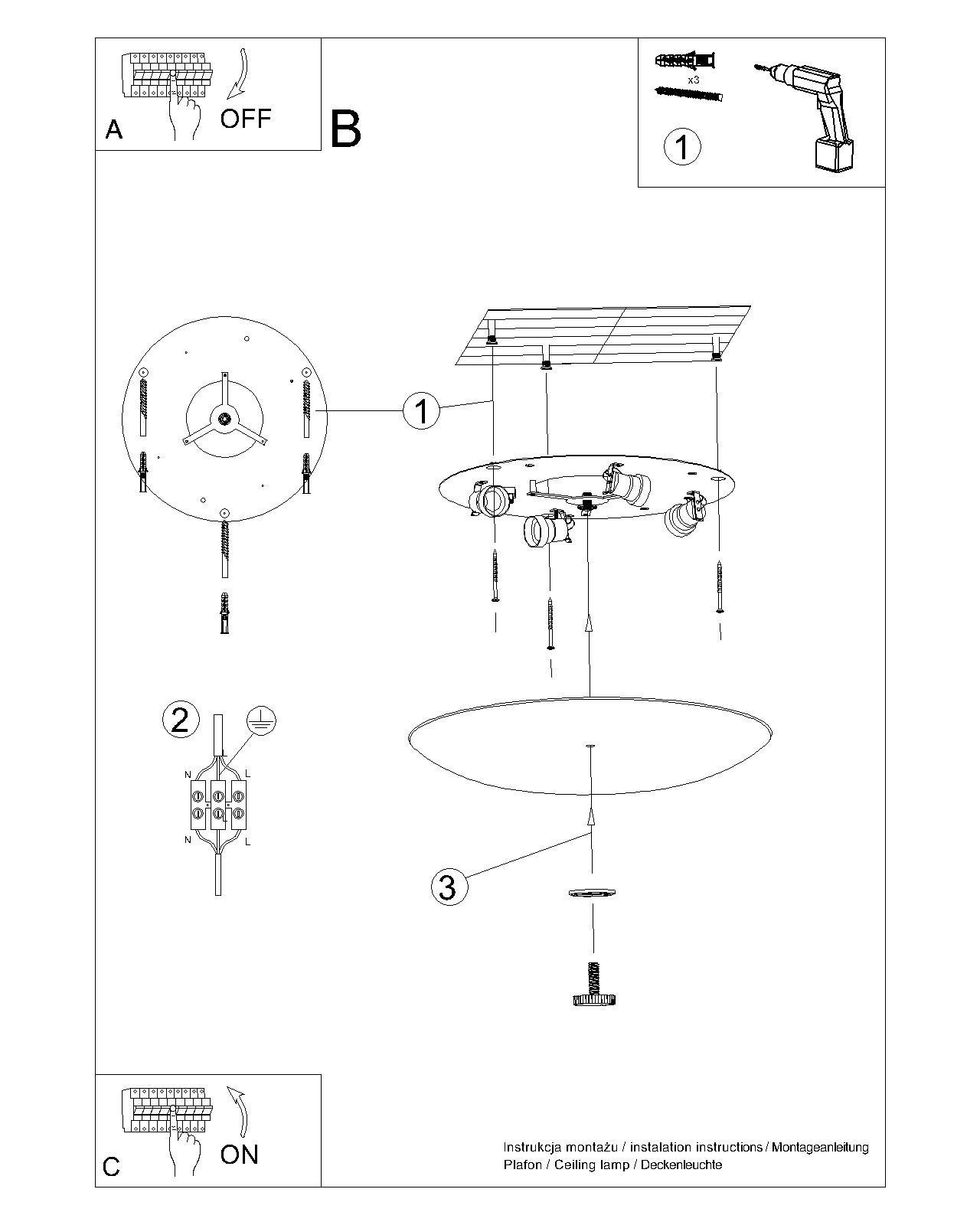 A

OFF

B

x3

1

1

2

N L

N L

3

C

ON

Instrukcja montażu / instalation instructions / Montageanleitung
Plafon / Ceiling lamp / Deckenleuchte