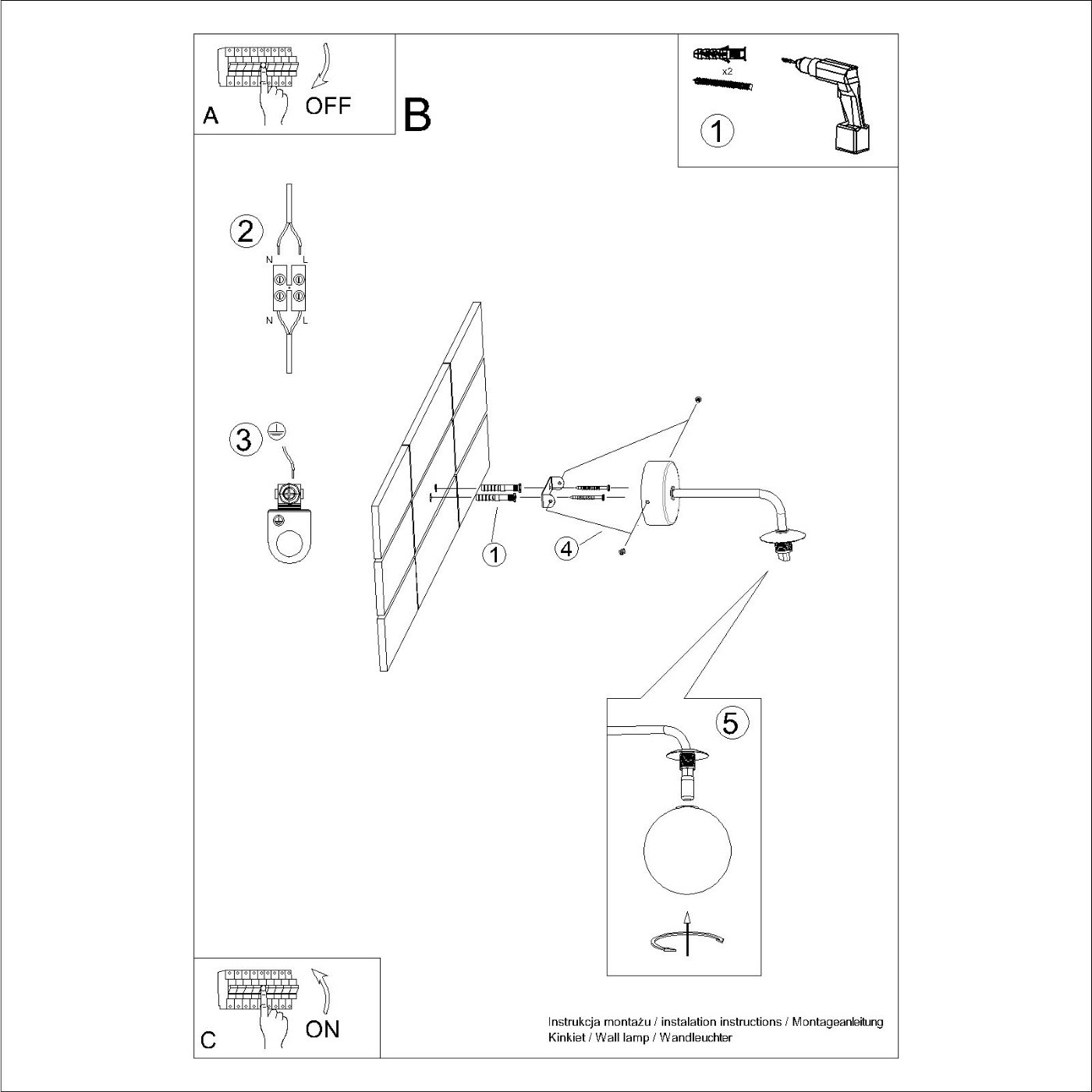 A OFF

B

x2

1

2

N L

N L

3

1

4

5

C ON

Instrukcja montażu / instalation instructions / Montageanleitung
Kinkiet / Wall lamp / Wandleuchter