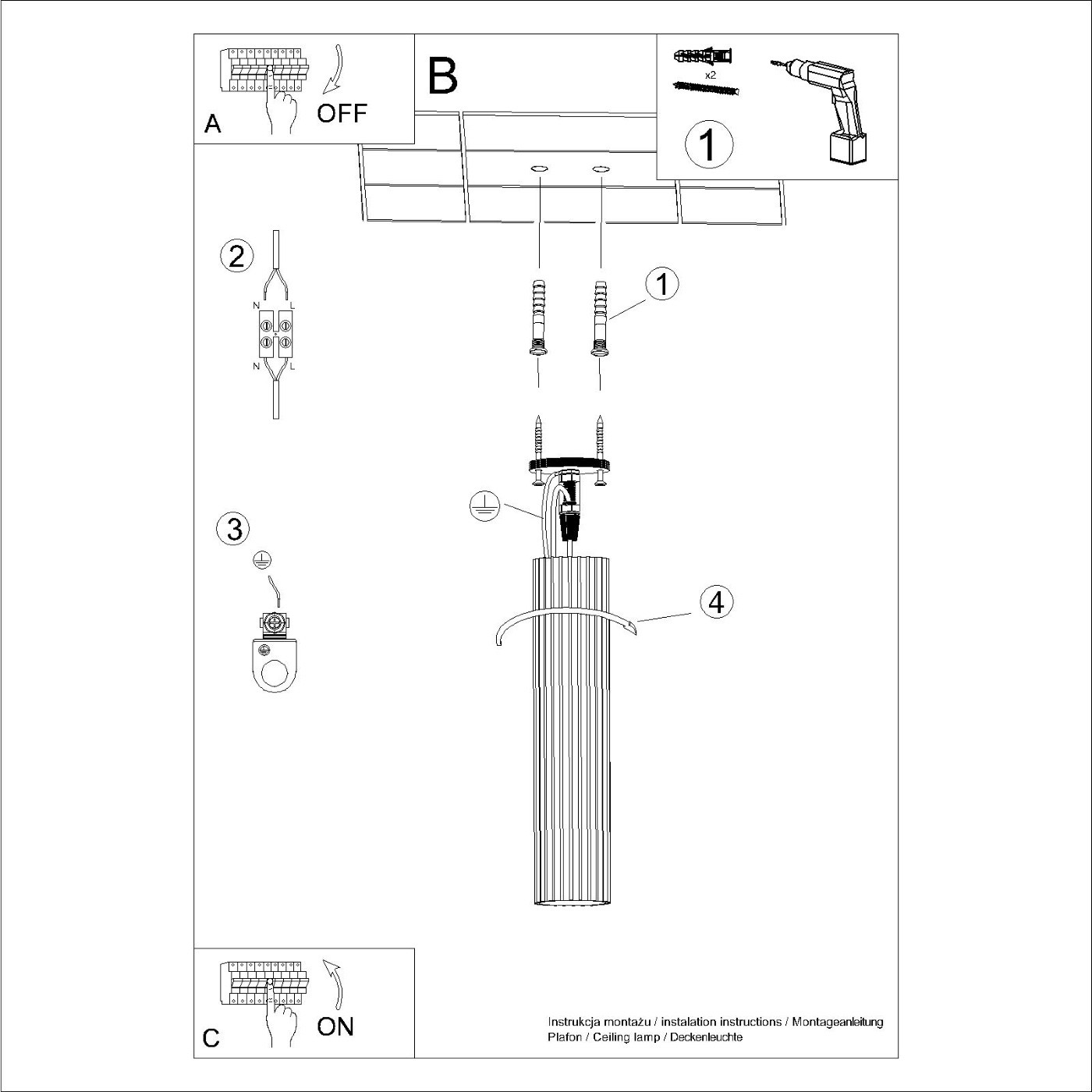 A
OFF

B

x2
1

2
N L
N L

1

3

4

C
ON

Instrukcja montażu / instalation instructions / Montageanleitung
Plafon / Ceiling lamp / Deckenleuchte