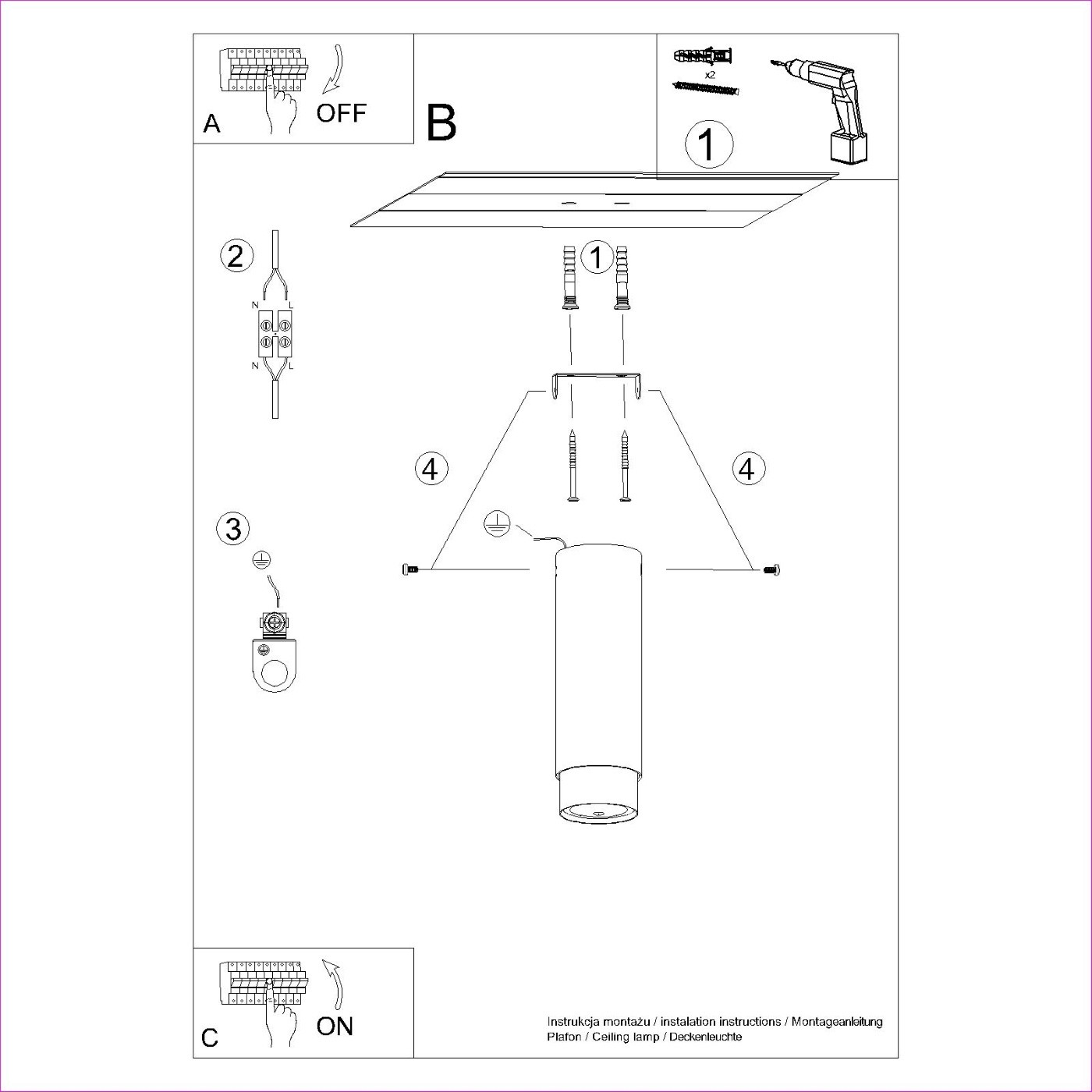 A
OFF

B

x2
1

2
N L
N L

1

4

4

3

C
ON

Instrukcja montażu / instalation instructions / Montageanleitung
Plafon / Ceiling lamp / Deckenleuchte