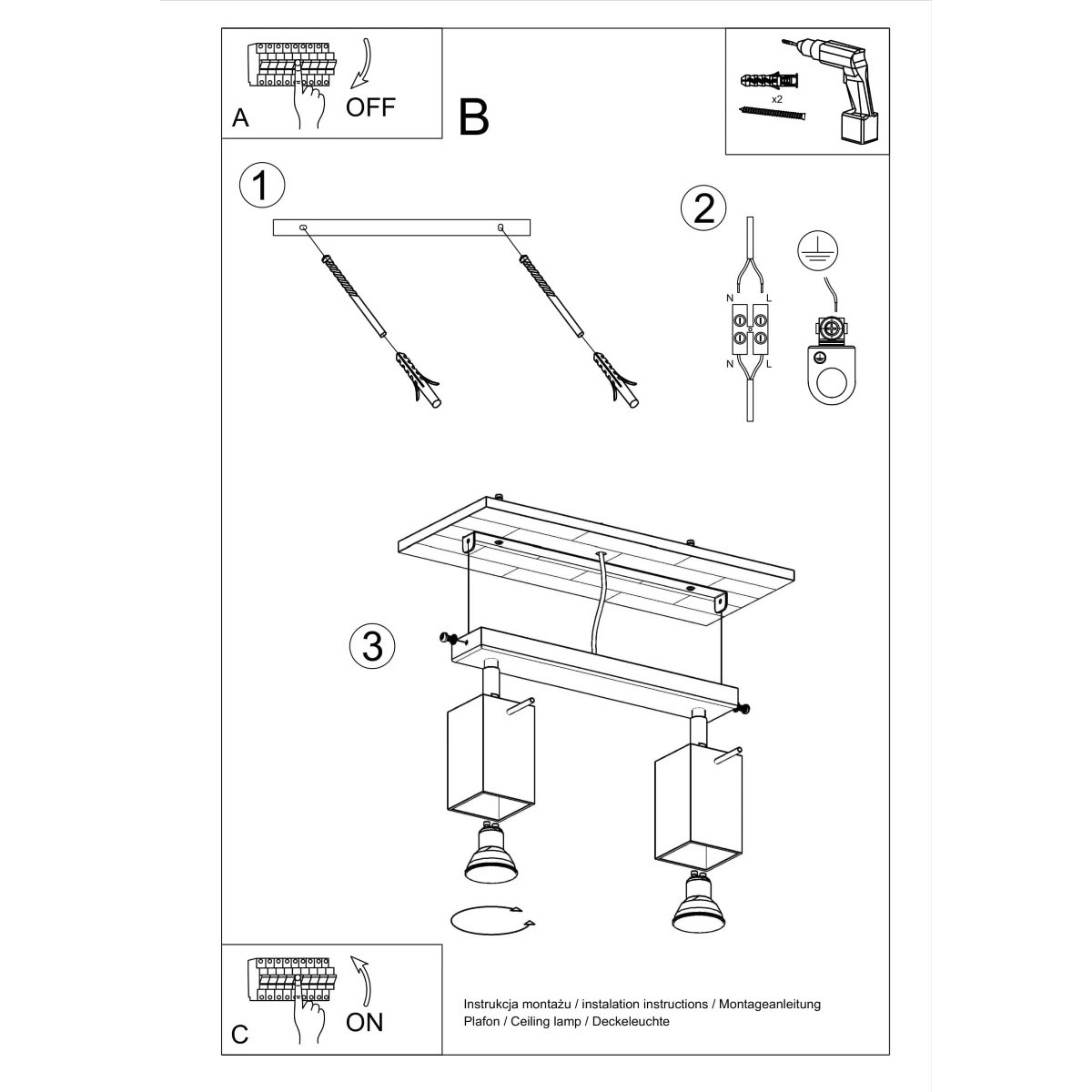 A
OFF

B

x2

1

2

N
L
N
L

3

C
ON

Instrukcja montażu / instalation instructions / Montageanleitung
Plafon / Ceiling lamp / Deckeleuchte