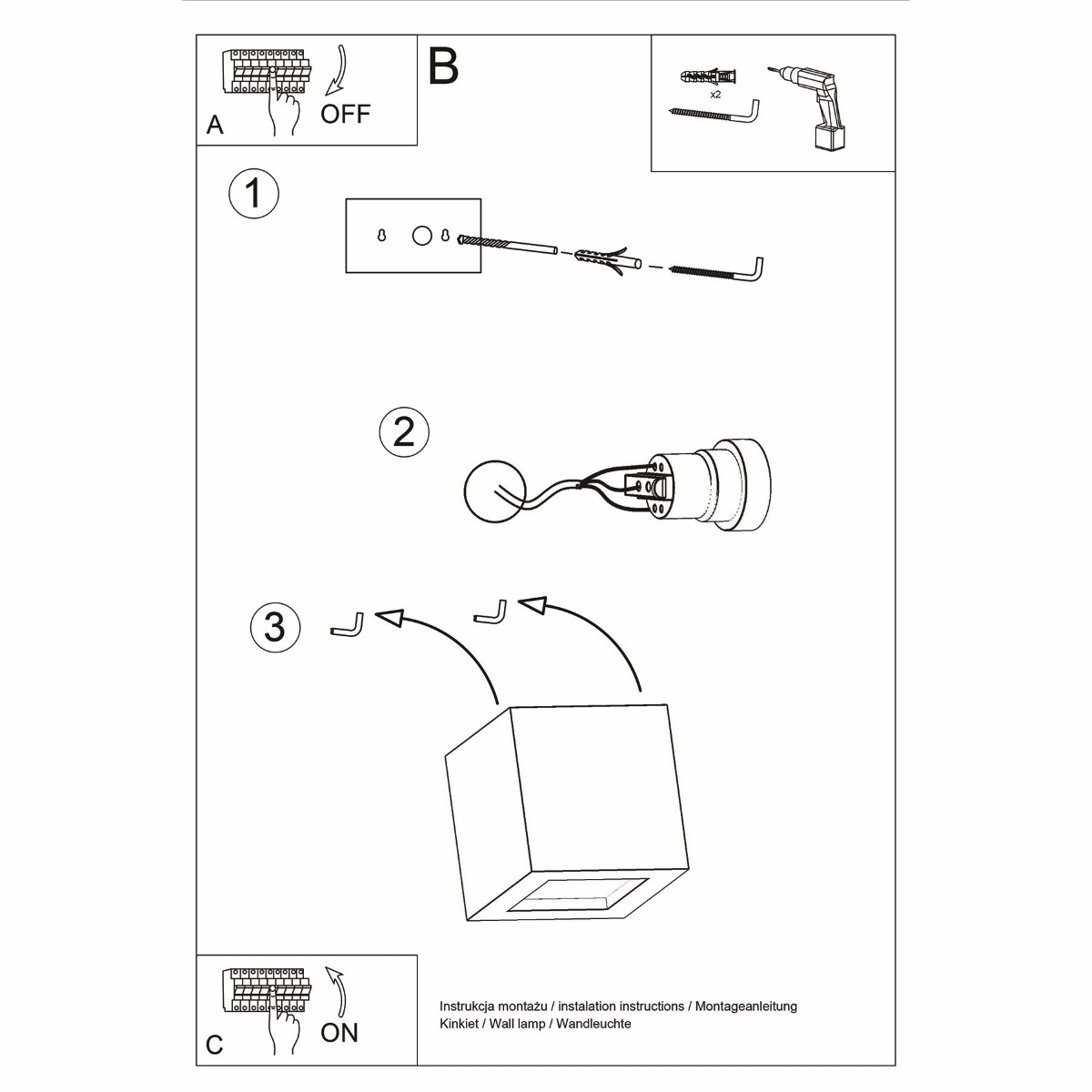 A

OFF

B

x2

1

2

3

C

ON

Instrukcja montażu / instalation instructions / Montageanleitung
Kinkiet / Wall lamp / Wandleuchte