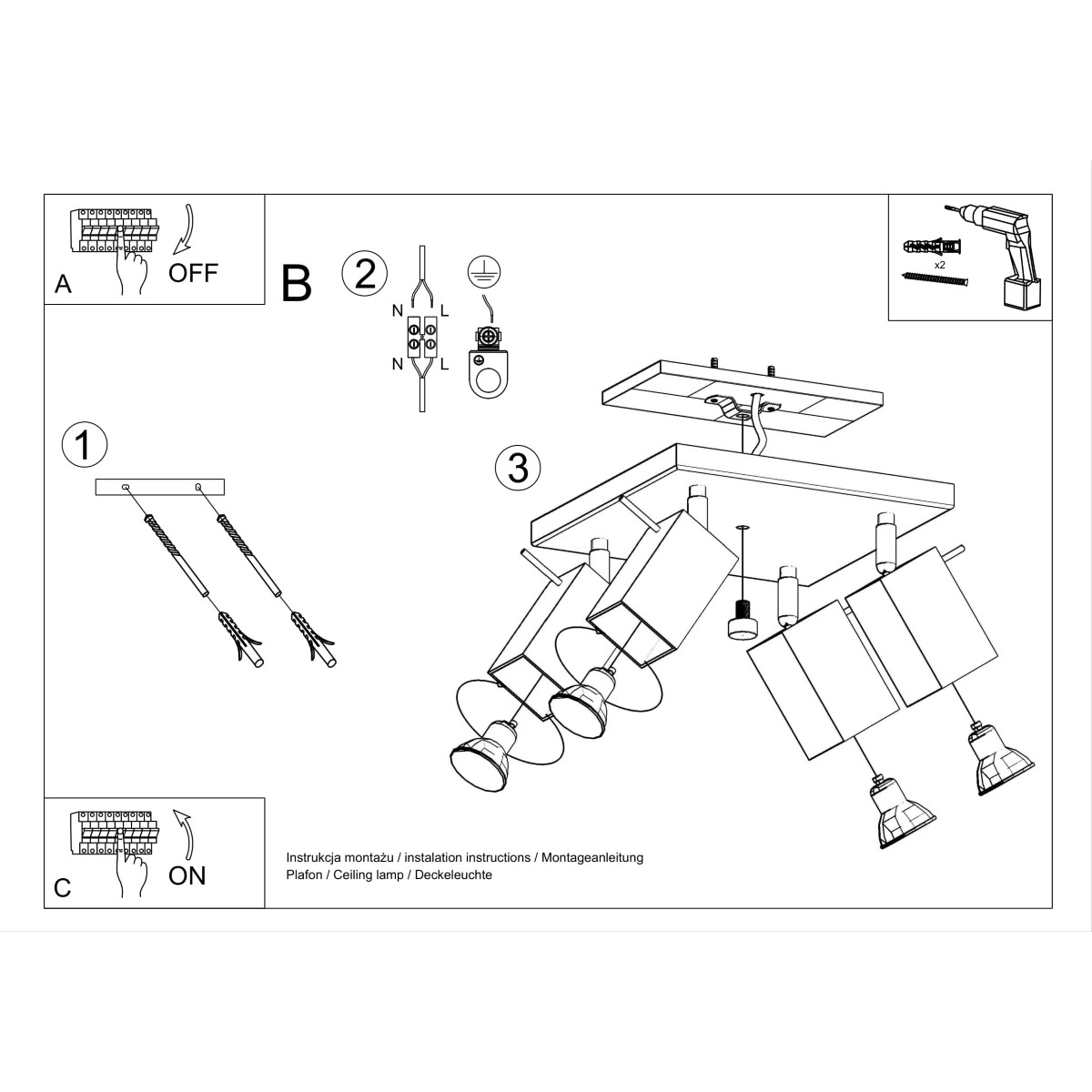 A

OFF

B

2

N

L

N

L

x2

1

3

C

ON

Instrukcja montażu / instalation instructions / Montageanleitung
Plafon / Ceiling lamp / Deckeleuchte