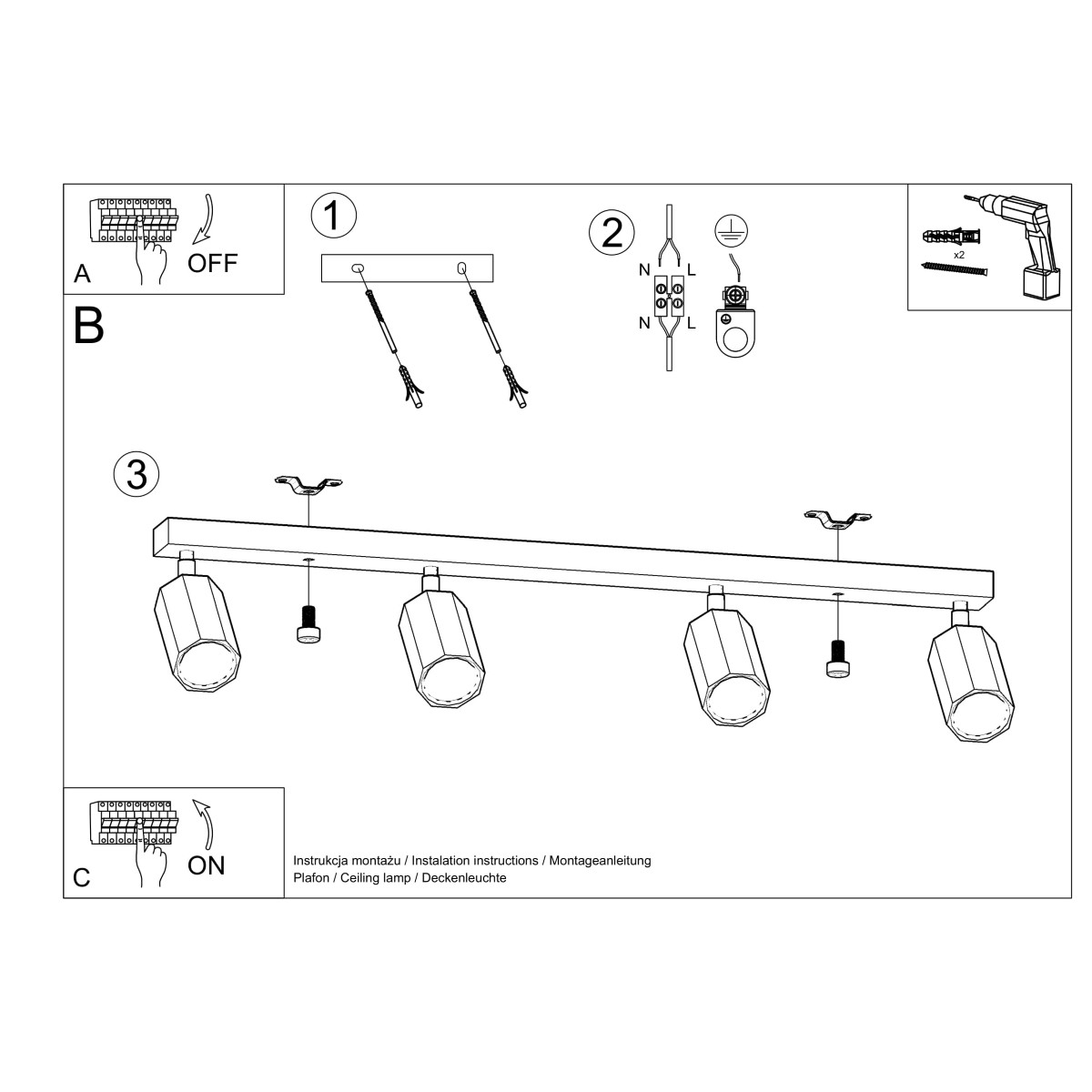 A

OFF

B

1

2

N

L

N

L

x2

3

C

ON

Instrukcja montażu / Instalation instructions / Montageanleitung
Plafon / Ceiling lamp / Deckenleuchte