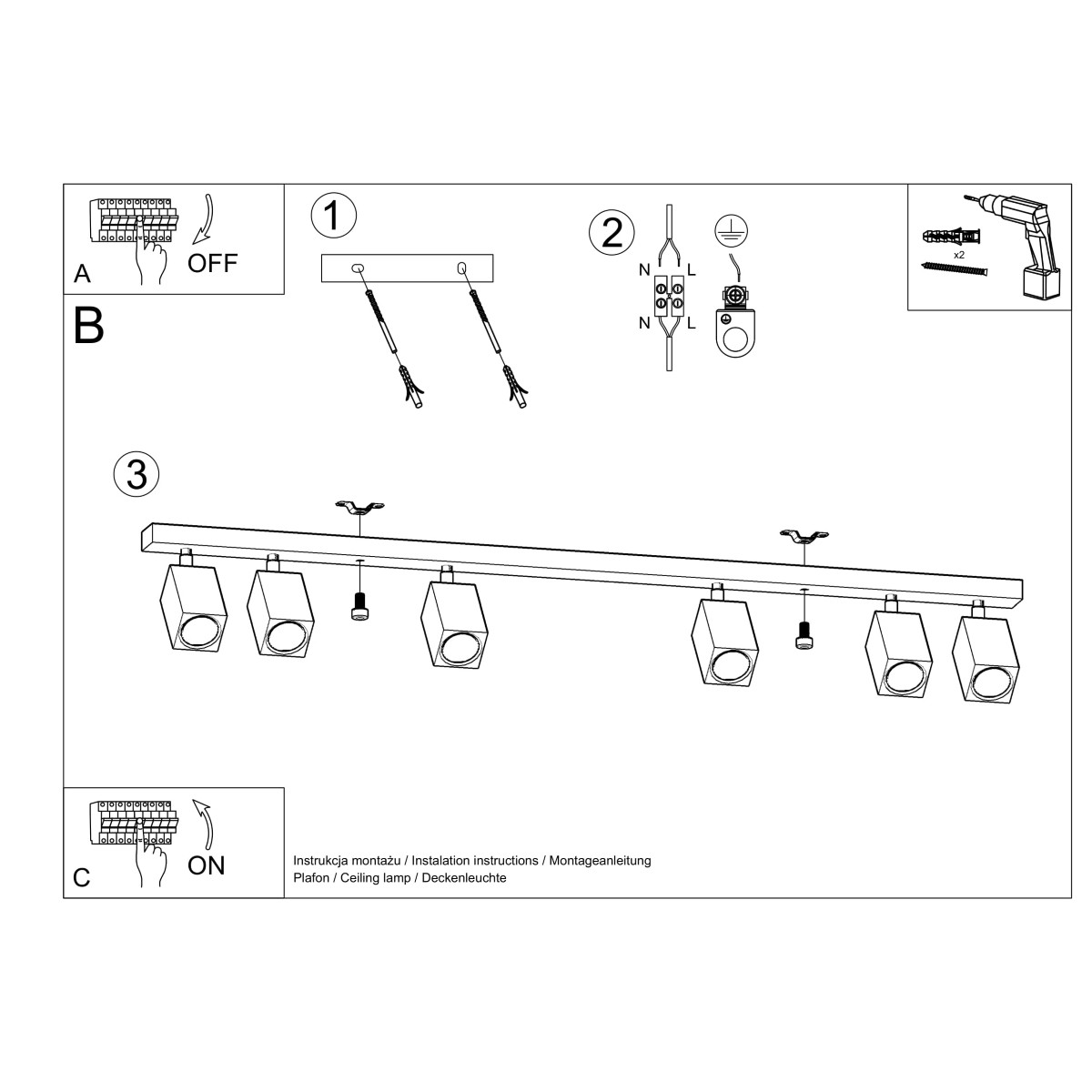 A OFF

B

1

2

N L

N L

x2

3

C ON

Instrukcja montażu / Instalation instructions / Montageanleitung
Plafon / Ceiling lamp / Deckenleuchte