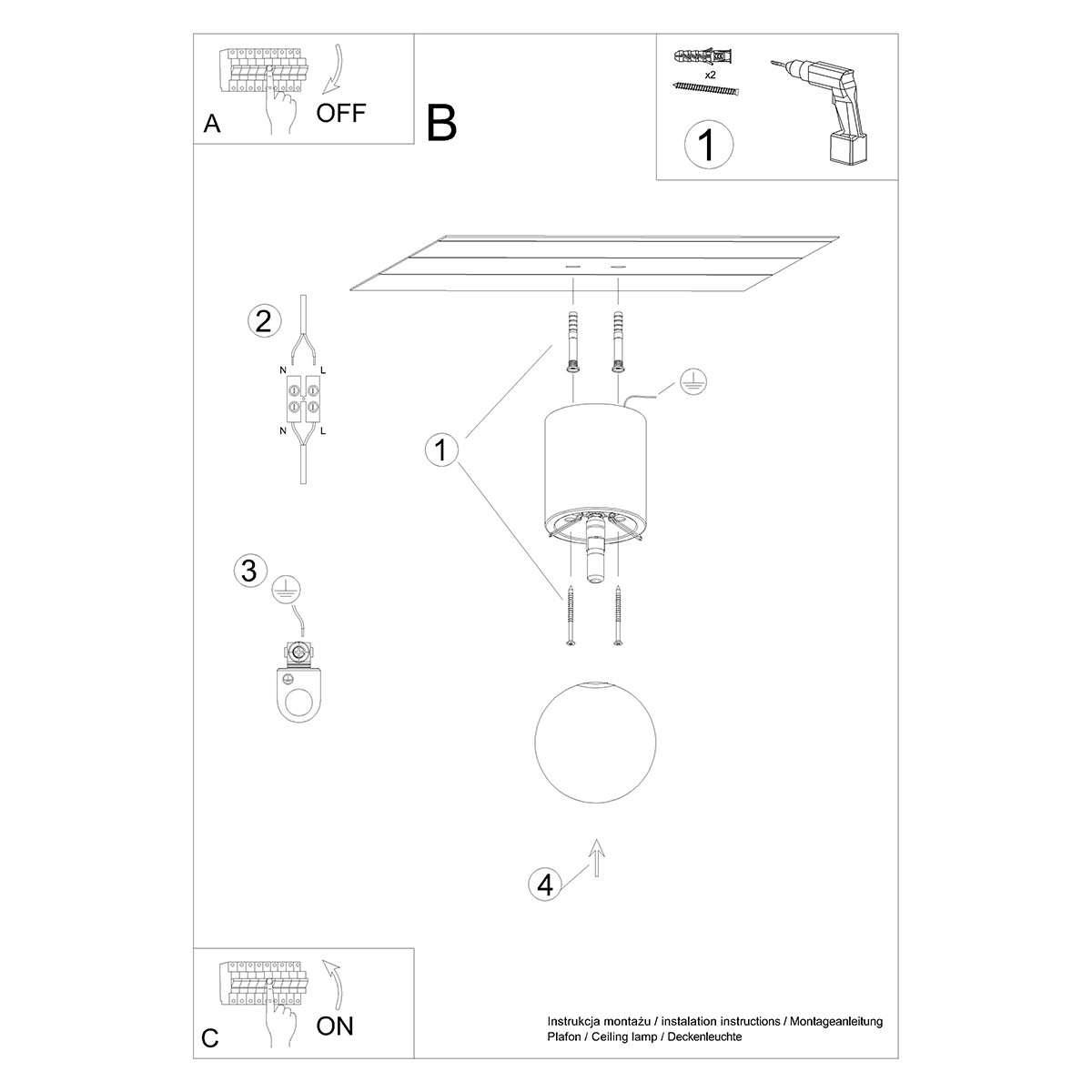 A
OFF

B

x2

1

2
N L
N L

1

3

4

C
ON

Instrukcja montażu / instalation instructions / Montageanleitung
Plafon / Ceiling lamp / Deckenleuchte