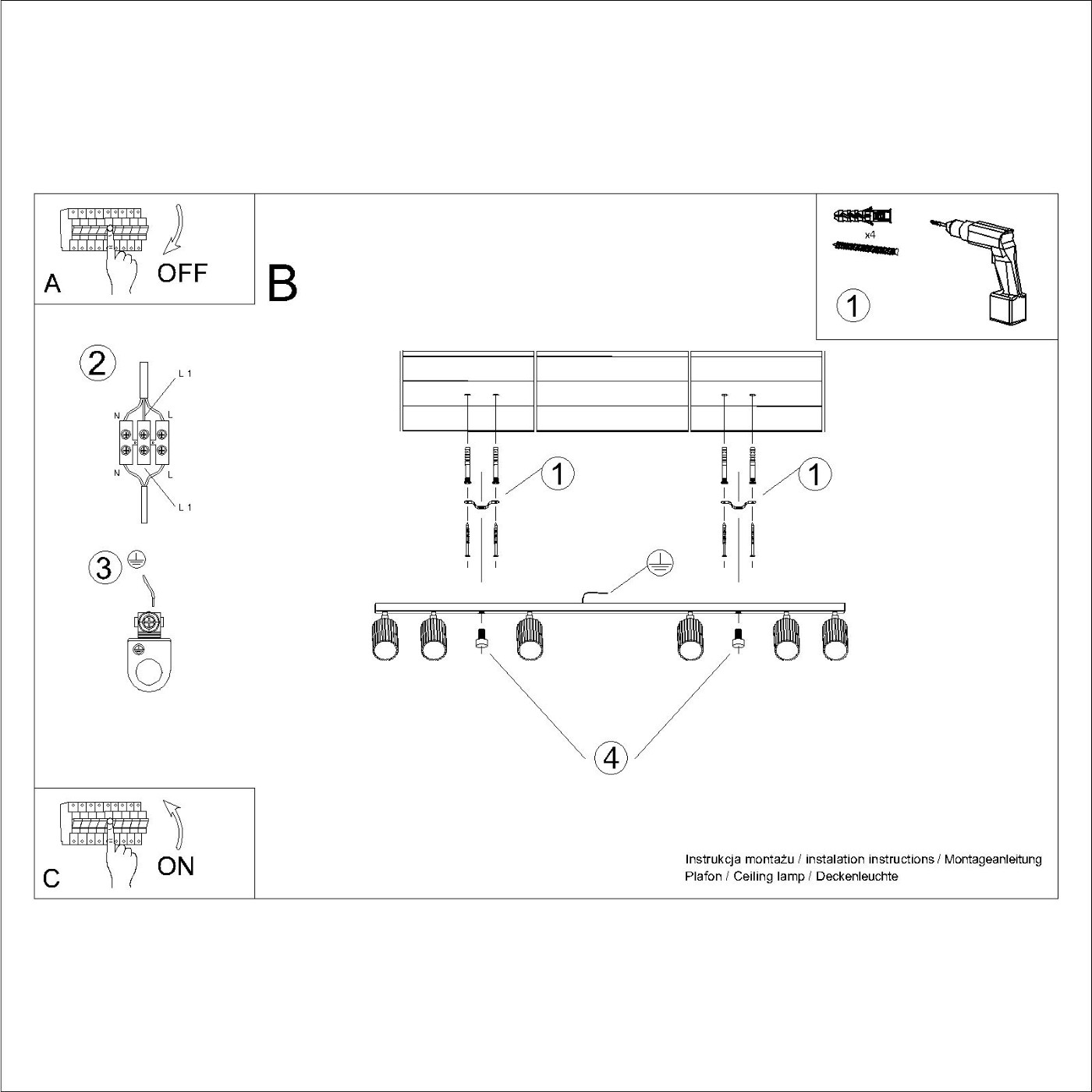 A OFF

B

x4

1

2

L 1

N

L

N

L

L 1

3

1

1

4

C ON

Instrukcja montażu / instalation instructions / Montageanleitung
Plafon / Ceiling lamp / Deckenleuchte