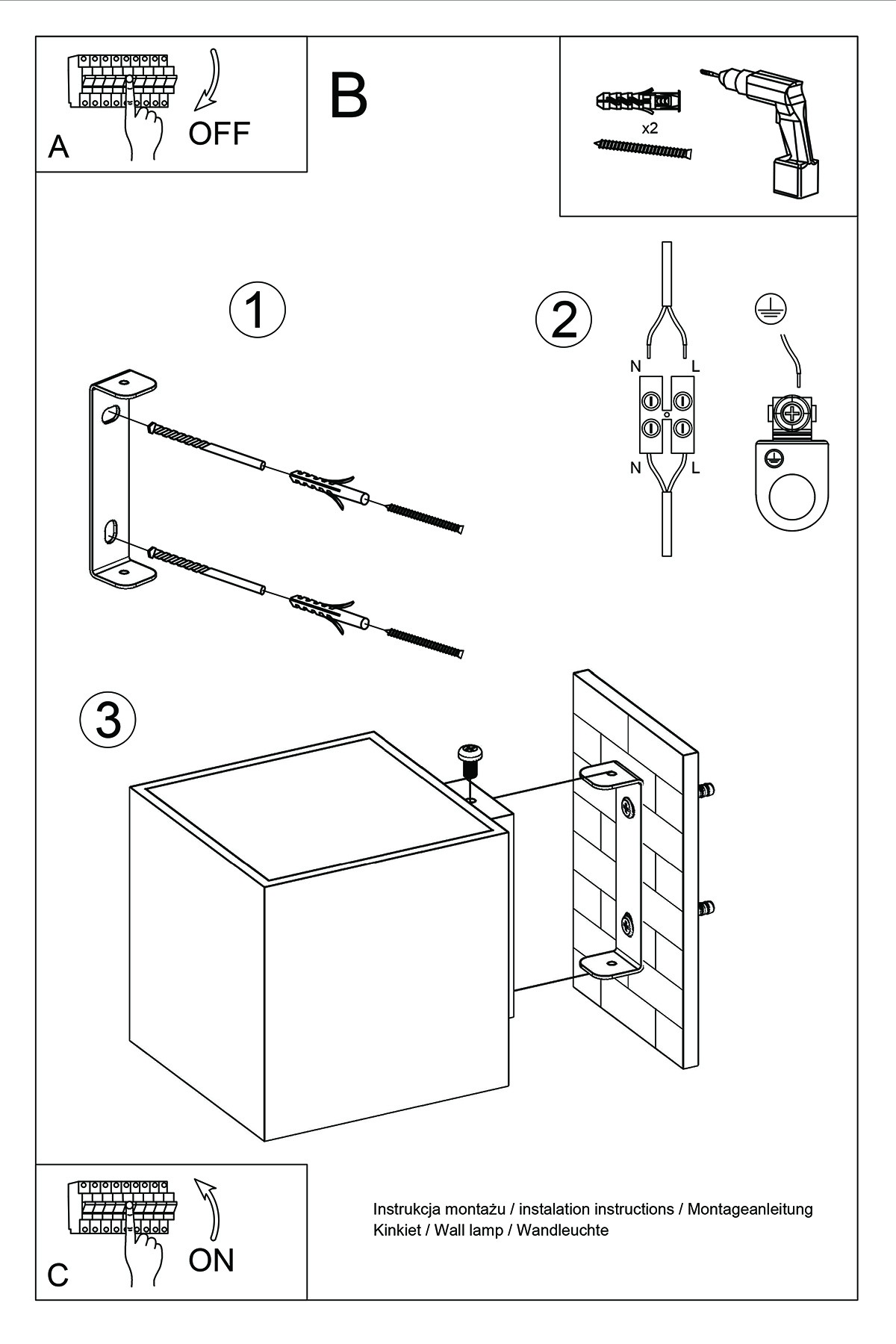 A

OFF

B

x2

1

2

N

L

N

L

3

C

ON

Instrukcja montażu / instalation instructions / Montageanleitung
Kinkiet / Wall lamp / Wandleuchte